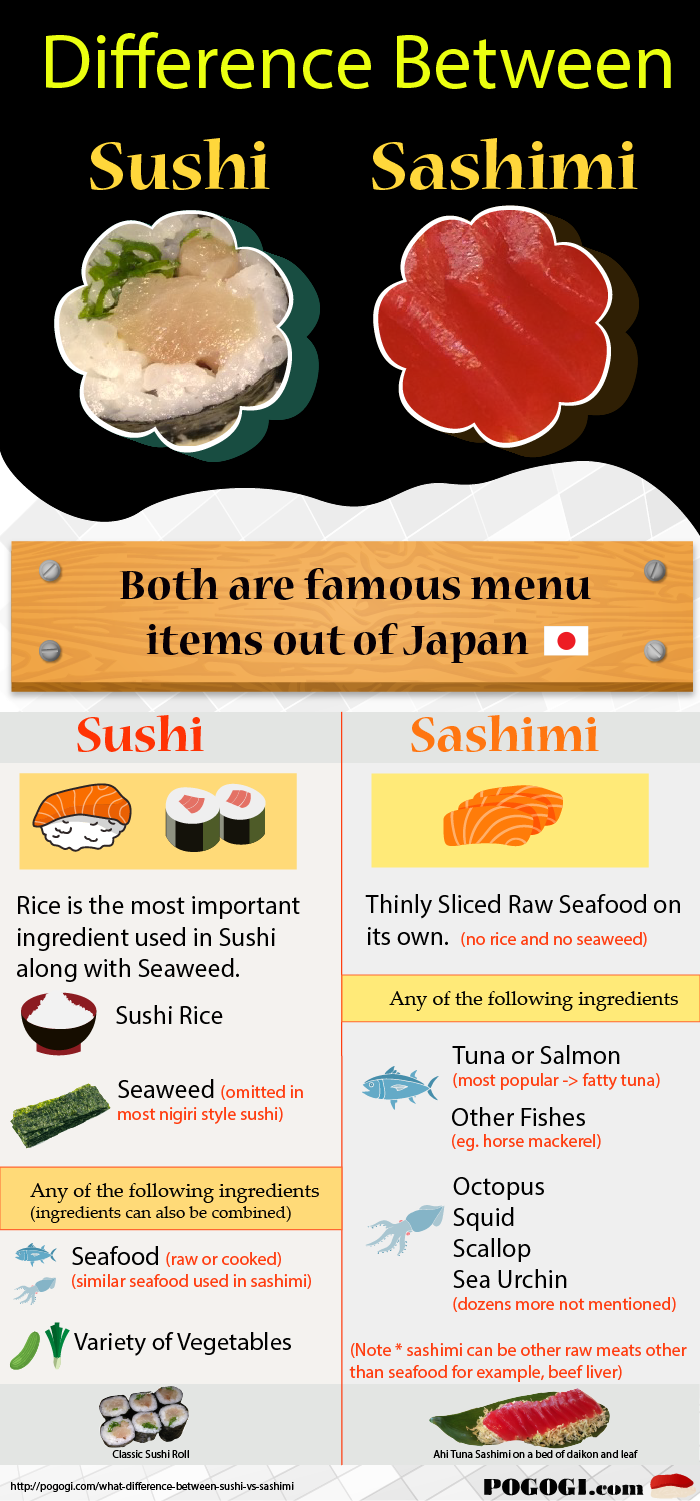 Difference Between

Sushi Sashimi

Both are famous menu items out of Japan

Sushi

Rice is the most important ingredient used in Sushi along with Seaweed.

Sushi Rice

Seaweed (omitted in most nigiri style sushi)

Any of the following ingredients (ingredients can also be combined)

Seafood (raw or cooked) (similar seafood used in sashimi)

Variety of Vegetables

Classic Sushi Roll

Sashimi

Thinly Sliced Raw Seafood on its own. (no rice and no seaweed)

Any of the following ingredients

Tuna or Salmon (most popular -> fatty tuna)

Other Fishes (eg. horse mackerel)

Octopus
Squid
Scallop
Sea Urchin
(dozens more not mentioned)

(Note * sashimi can be other raw meats other than seafood for example, beef liver)

Ahi Tuna Sashimi on a bed of daikon and leaf

http://pogogi.com/what-difference-between-sushi-vs-sashimi

POGOGI.com