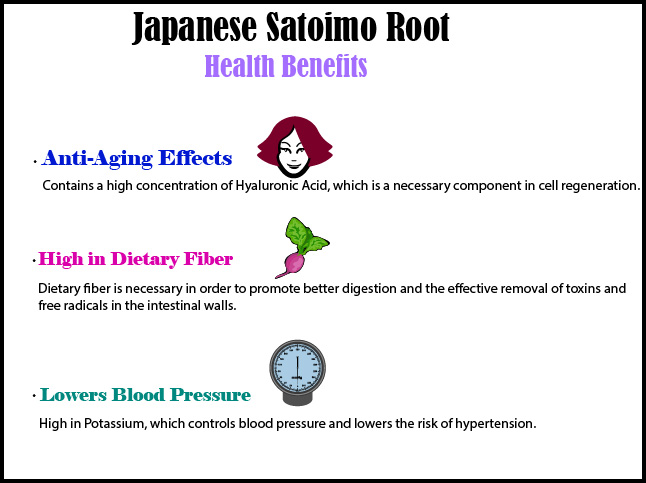 Japanese Satoimo Root

Health Benefits

· Anti-Aging Effects

Contains a high concentration of Hyaluronic Acid, which is a necessary component in cell regeneration.

· High in Dietary Fiber

Dietary fiber is necessary in order to promote better digestion and the effective removal of toxins and free radicals in the intestinal walls.

· Lowers Blood Pressure

High in Potassium, which controls blood pressure and lowers the risk of hypertension.